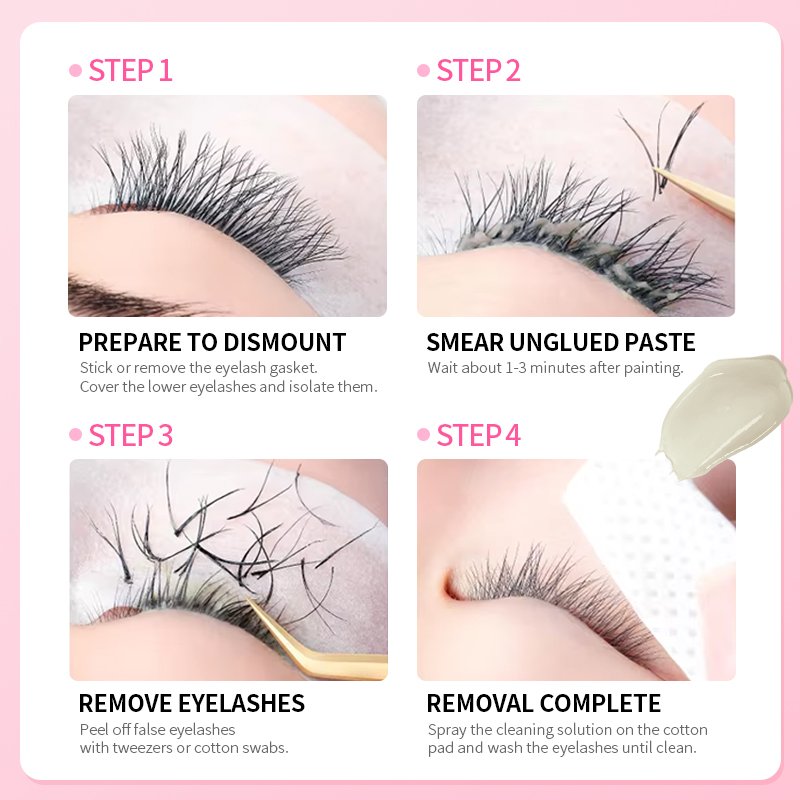 STEP 1

PREPARE TO DISMOUNT
Stick or remove the eyelash gasket. Cover the lower eyelashes and isolate them.

STEP 2

SMEAR UNGLUED PASTE
Wait about 1-3 minutes after painting.

STEP 3

REMOVE EYELASHES
Peel off false eyelashes with tweezers or cotton swabs.

STEP 4

REMOVAL COMPLETE
Spray the cleaning solution on the cotton pad and wash the eyelashes until clean.